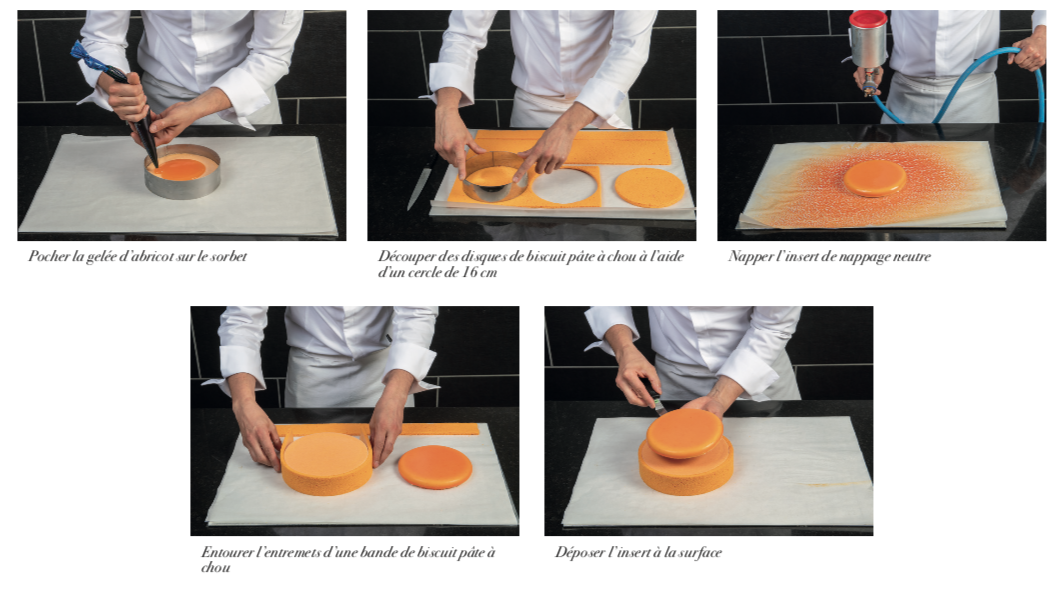 Pocher la gelée d'abricot sur le sorbet

Découper des disques de biscuit pâte à chou à l'aide d'un cercle de 16 cm

Napper l'insert de nappage neutre

Entourer l'entremets d'une bande de biscuit pâte à chou

Déposer l'insert à la surface