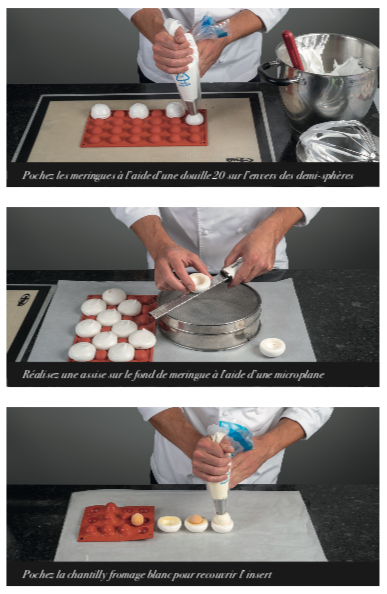 Pochez les meringues à l'aide d'une douille 20 sur l'envers des demi-sphères

Réalisez une assise sur le fond de meringue à l'aide d'une microplane

Pochez la chantilly fromage blanc pour recouvrir l'insert