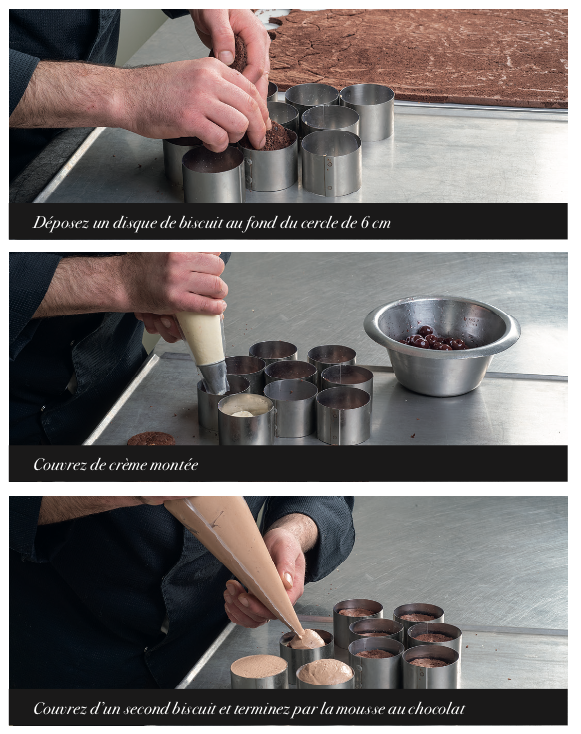 Déposez un disque de biscuit au fond du cercle de 6 cm

Couvrez de crème montée

Couvrez d'un second biscuit et terminez par la mousse au chocolat