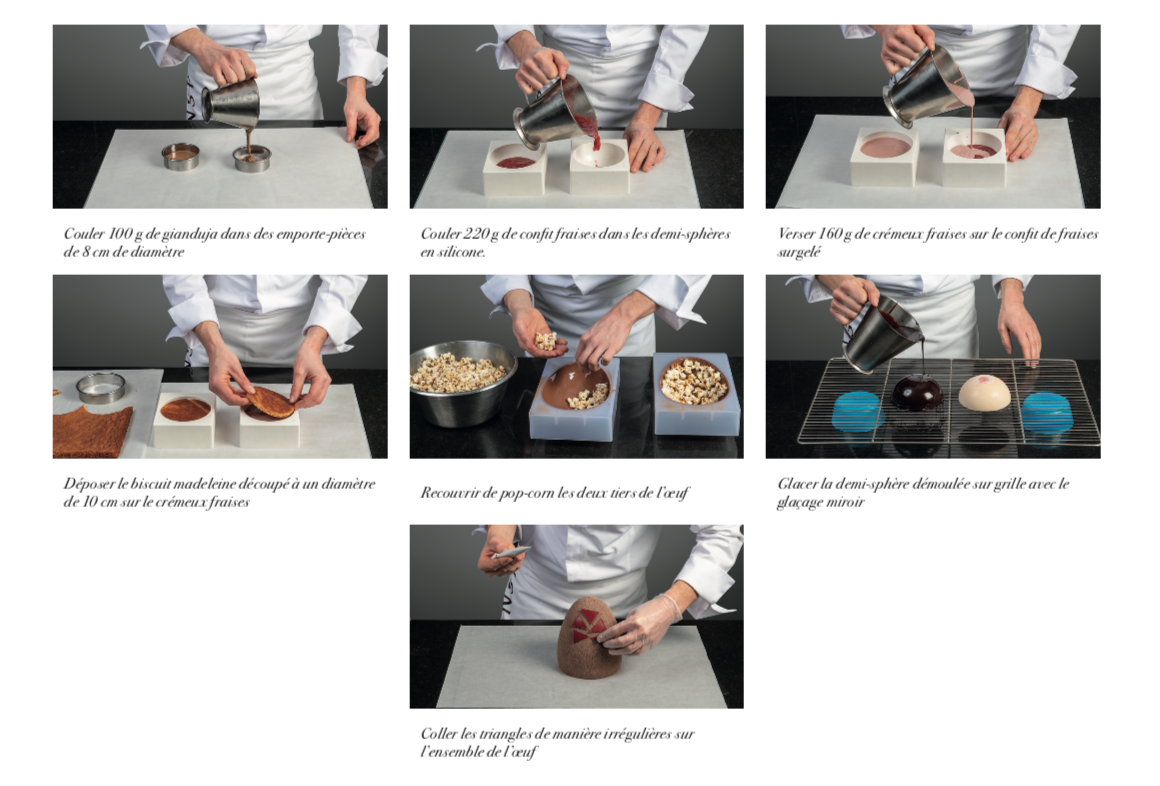 Couler 100 g de gianduja dans des emporte-pièces de 8 cm de diamètre

Couler 220 g de confit fraises dans les demi-sphères en silicone.

Verser 160 g de crémeux fraises sur le confit de fraises surgelé

Déposer le biscuit madeleine découpé à un diamètre de 10 cm sur le crémeux fraises

Recouvrir de pop-corn les deux tiers de l'œuf

Glacer la demi-sphère démoulée sur grille avec le glaçage miroir

Coller les triangles de manière irrégulières sur l'ensemble de l'œuf