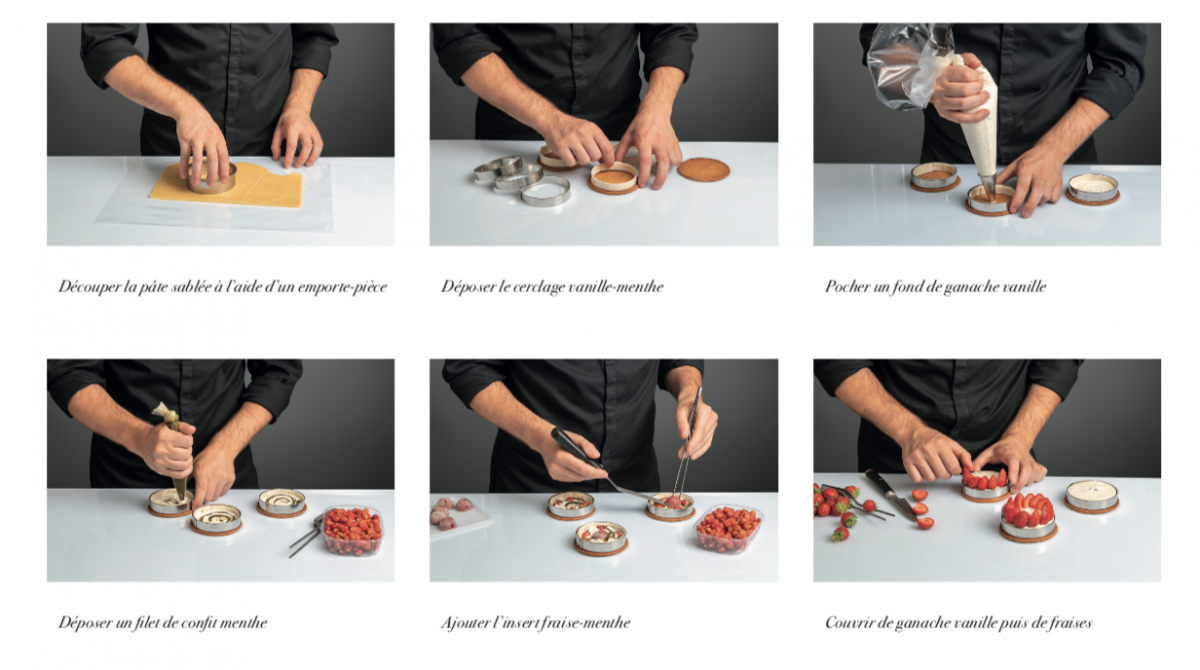 Découper la pâte sablée à l'aide d'un emporte-pièce

Déposer le cerclage vanille-menthe

Pocher un fond de ganache vanille

Déposer un filet de confit menthe

Ajouter l'insert fraise-menthe

Couvrir de ganache vanille puis de fraises