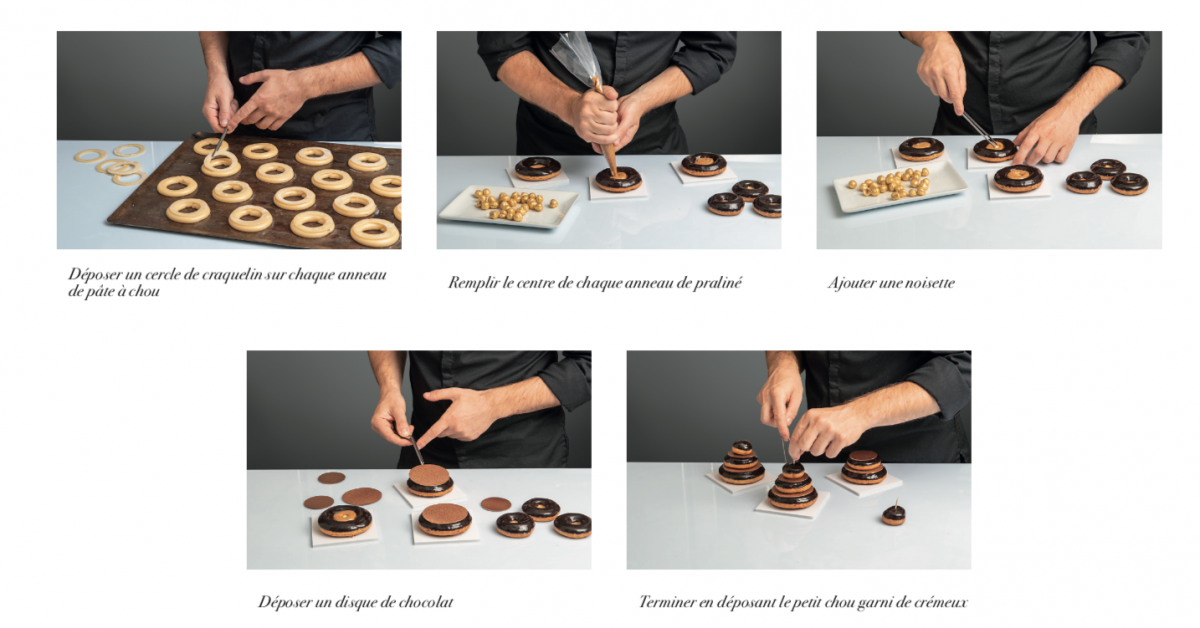 Déposer un cercle de craquelin sur chaque anneau de pâte à chou

Remplir le centre de chaque anneau de praliné

Ajouter une noisette

Déposer un disque de chocolat

Terminer en déposant le petit chou garni de crémeux