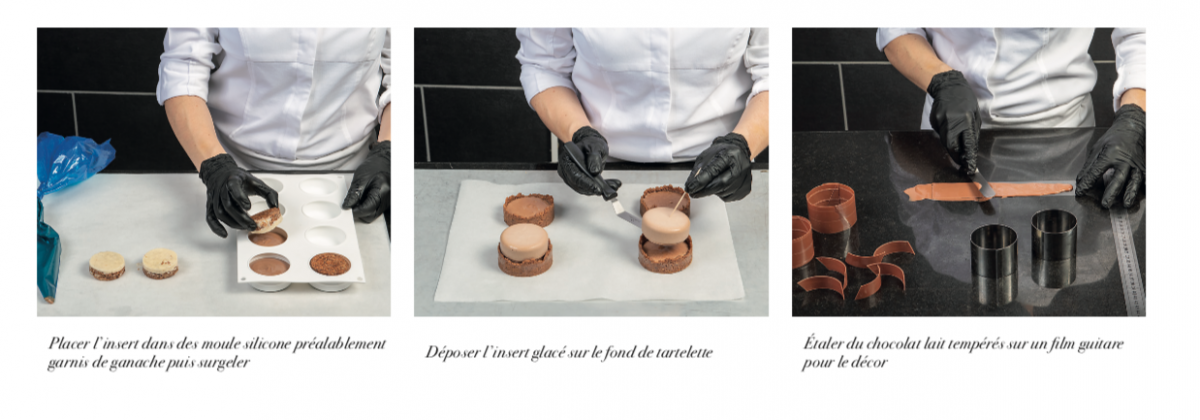 Placer l'insert dans des moule silicone préalablement garnis de ganache puis surgeler

Déposer l'insert glacé sur le fond de tartelette

Étaler du chocolat lait tempérés sur un film guitare pour le décor