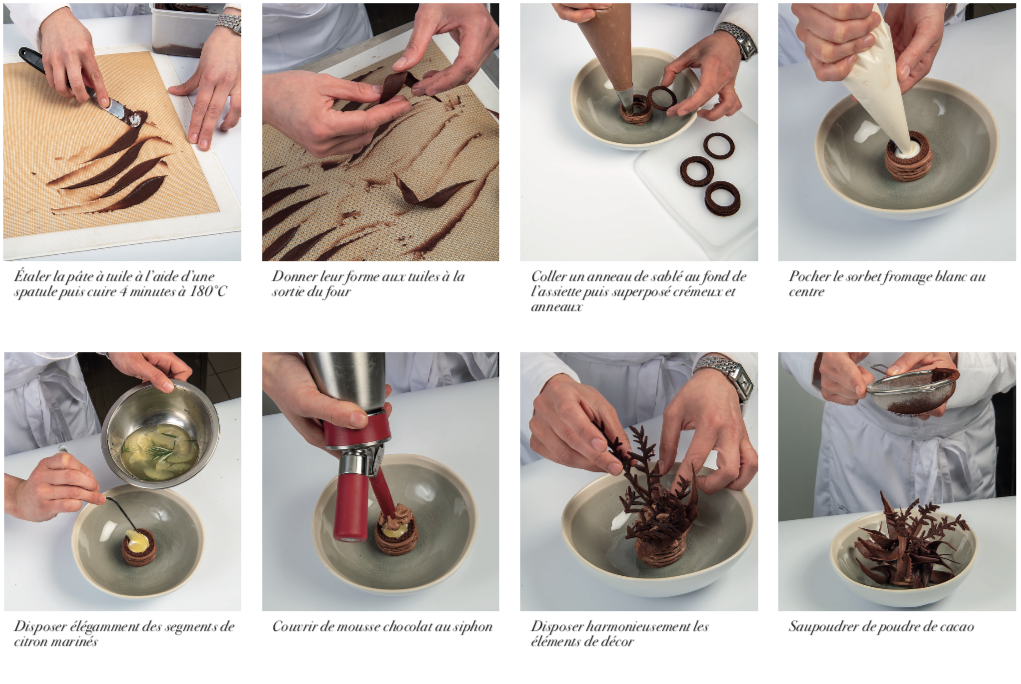 Étaler la pâte à tuile à l'aide d'une spatule puis cuire 4 minutes à 180°C

Donner leur forme aux tuiles à la sortie du four

Coller un anneau de sablé au fond de l'assiette puis superposé crémeux et anneaux

Pocher le sorbet fromage blanc au centre

Disposer élégamment des segments de citron marinés

Couvrir de mousse chocolat au siphon

Disposer harmonieusement les éléments de décor

Saupoudrer de poudre de cacao