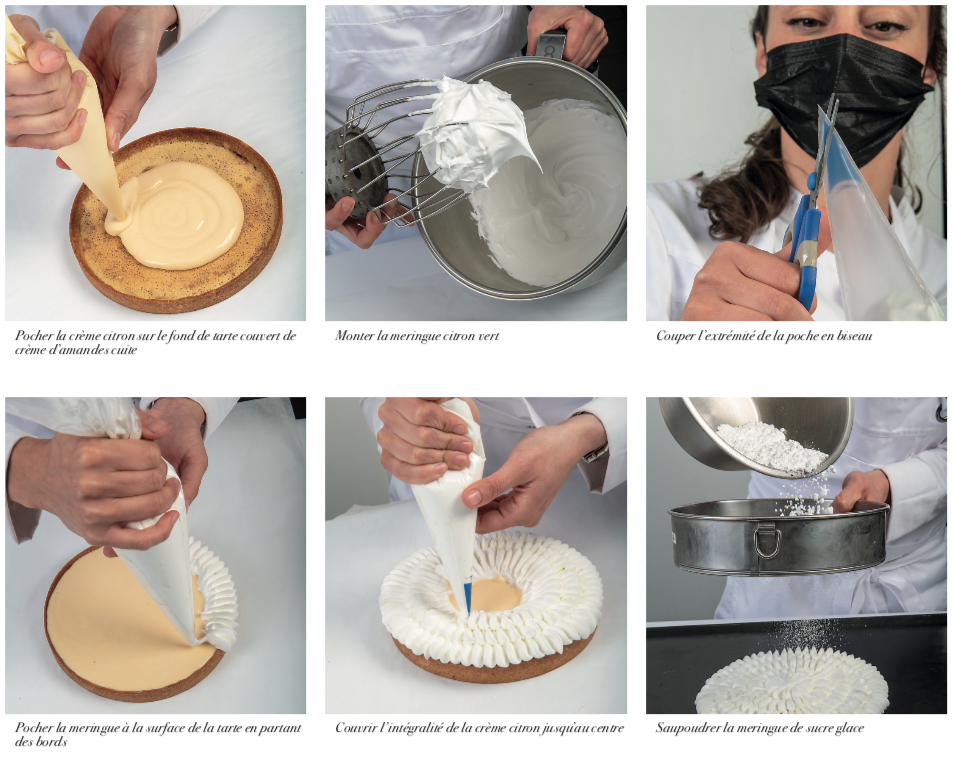 Pocher la crème citron sur le fond de tarte couvert de crème d'amandes cuite

Monter la meringue citron vert

Couper l'extrémité de la poche en biseau

Pocher la meringue à la surface de la tarte en partant des bords

Couvrir l'intégralité de la crème citron jusqu'au centre

Saupoudrer la meringue de sucre glace