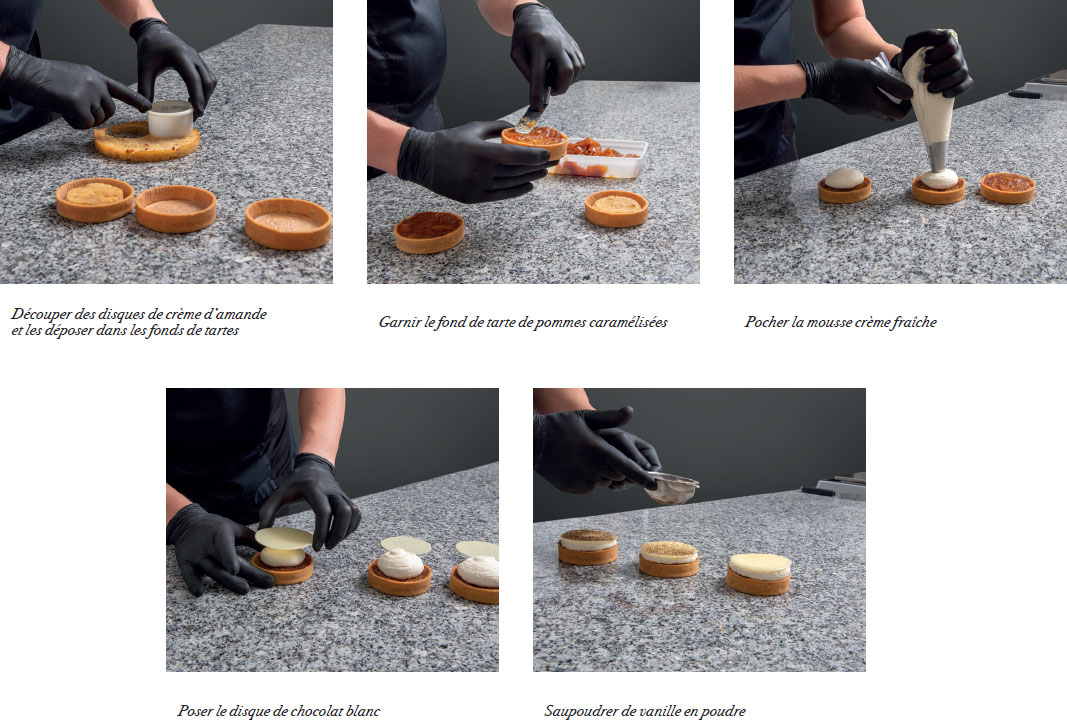 Découper des disques de crème d'amande et les déposer dans les fonds de tartes

Garnir le fond de tarte de pommes caramélisées

Pocher la mousse crème fraîche

Poser le disque de chocolat blanc

Saupoudrer de vanille en poudre